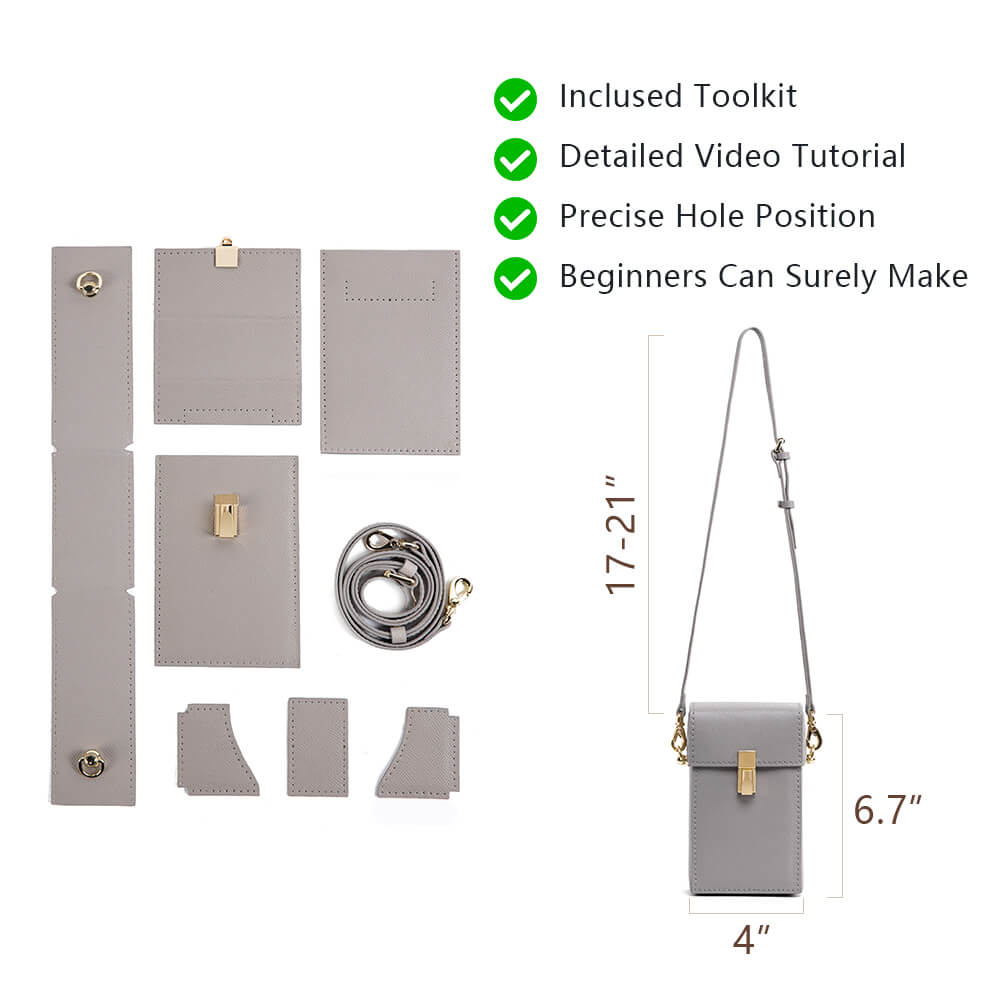 Inclused Toolkit
Detailed Video Tutorial
Precise Hole Position
Beginners Can Surely Make

17-21″

6.7″

4″